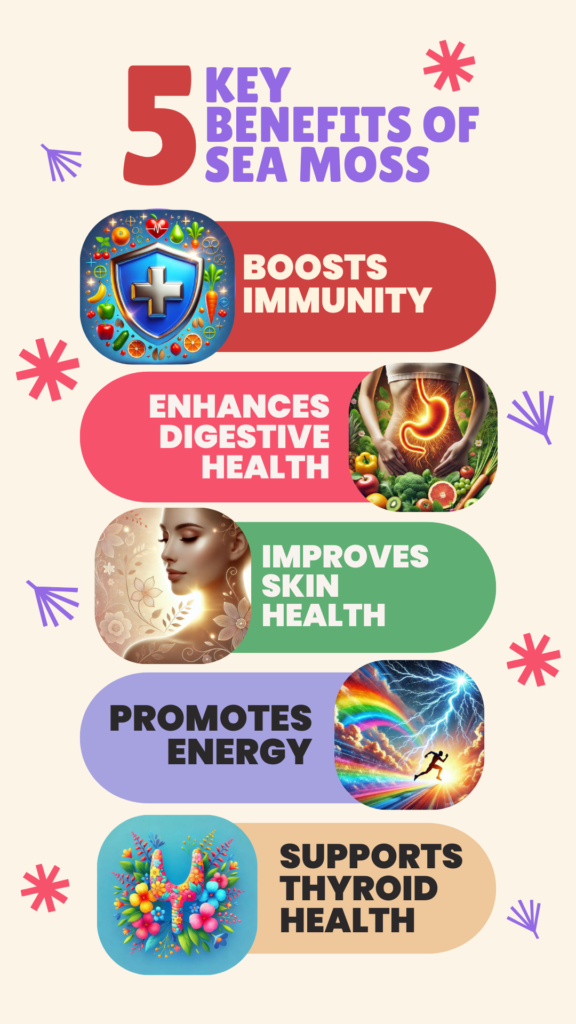 5 KEY BENEFITS OF SEA MOSS

BOOSTS IMMUNITY

ENHANCES DIGESTIVE HEALTH

IMPROVES SKIN HEALTH

PROMOTES ENERGY

SUPPORTS THYROID HEALTH